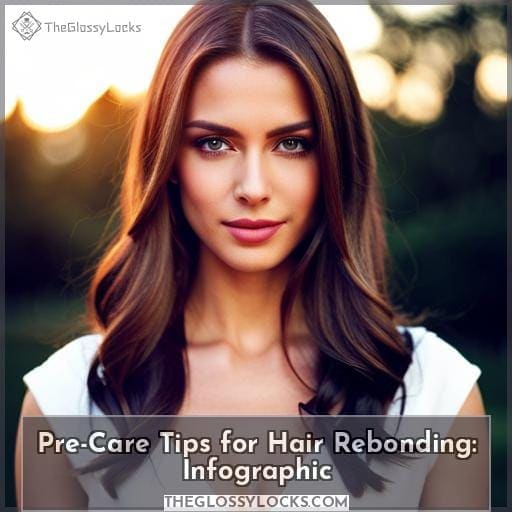 TheGlossyLocks

Pre-Care Tips for Hair Rebonding: Infographic

THEGLOSSYLOCKS.COM